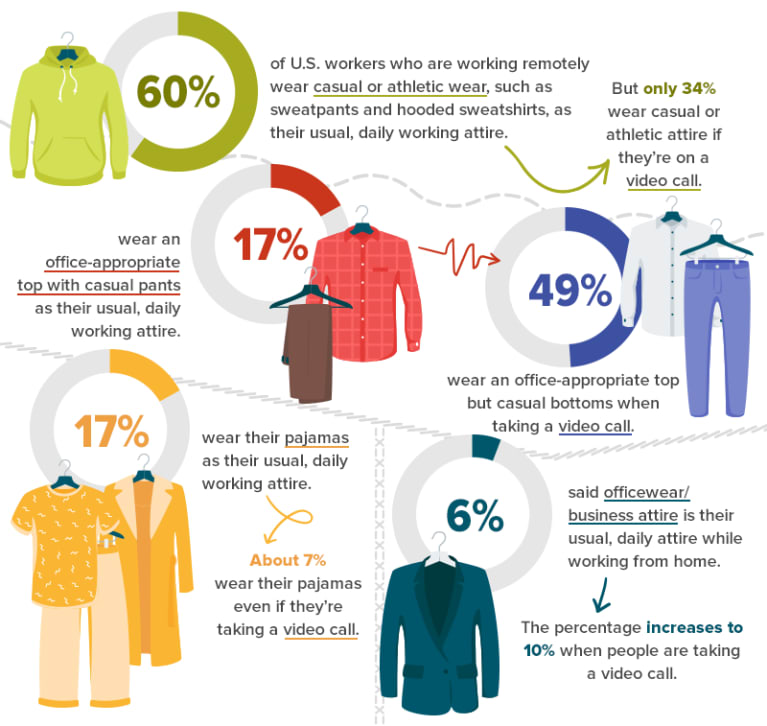 60%

of U.S. workers who are working remotely wear casual or athletic wear, such as sweatpants and hooded sweatshirts, as their usual, daily working attire.

But only 34% wear casual or athletic attire if they're on a video call.

17%

wear an office-appropriate top with casual pants as their usual, daily working attire.

49%

wear an office-appropriate top but casual bottoms when taking a video call.

17%

wear their pajamas as their usual, daily working attire.

About 7% wear their pajamas even if they're taking a video call.

6%

said officewear/ business attire is their usual, daily attire while working from home.

The percentage increases to 10% when people are taking a video call.