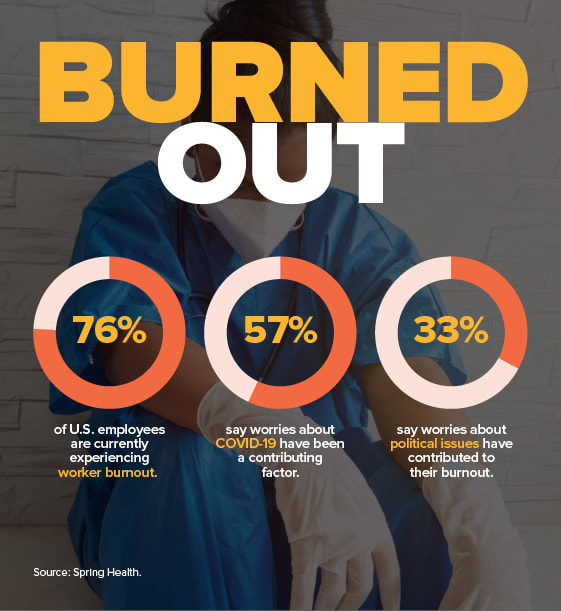 BURNED OUT

76%

of U.S. employees are currently experiencing worker burnout.

57%

say worries about COVID-19 have been a contributing factor.

33%

say worries about political issues have contributed to their burnout.

Source: Spring Health.