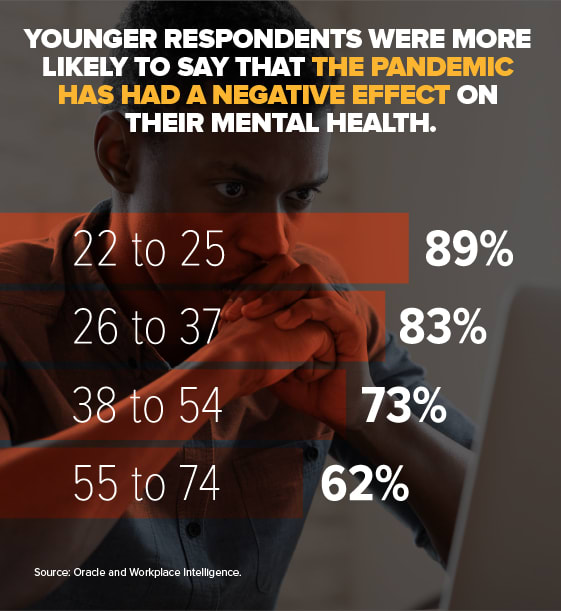 YOUNGER RESPONDENTS WERE MORE LIKELY TO SAY THAT THE PANDEMIC HAS HAD A NEGATIVE EFFECT ON THEIR MENTAL HEALTH.

22 to 25 89%

26 to 37 83%

38 to 54 73%

55 to 74 62%

Source: Oracle and Workplace Intelligence.