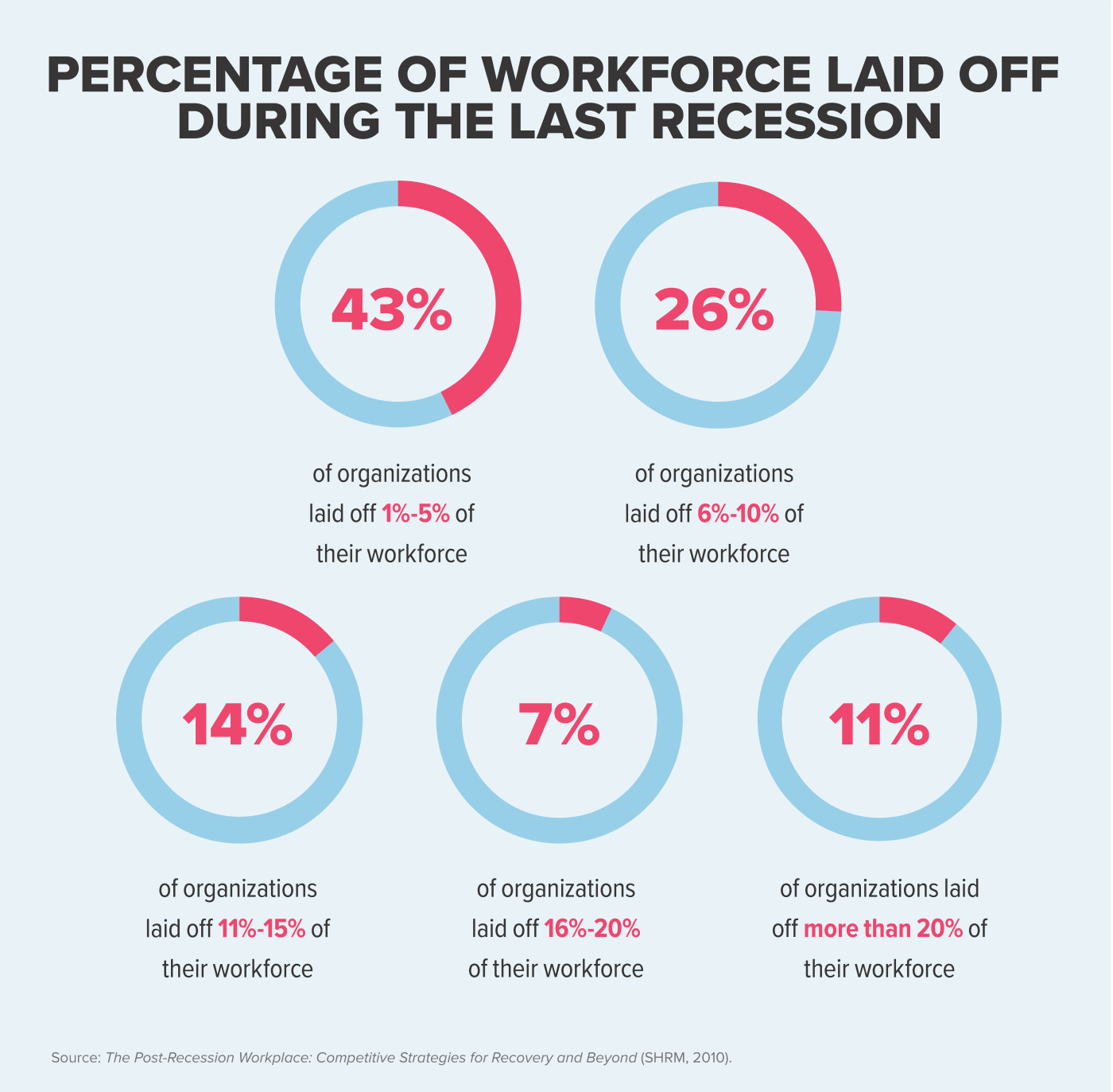 PERCENTAGE OF WORKFORCE LAID OFF DURING THE LAST RECESSION

43%

of organizations laid off 1%-5% of their workforce

26%

of organizations laid off 6%-10% of their workforce

14%

of organizations laid off 11%-15% of their workforce

7%

of organizations laid off 16%-20% of their workforce

11%

of organizations laid off more than 20% of their workforce

Source: The Post-Recession Workplace: Competitive Strategies for Recovery and Beyond (SHRM, 2010).