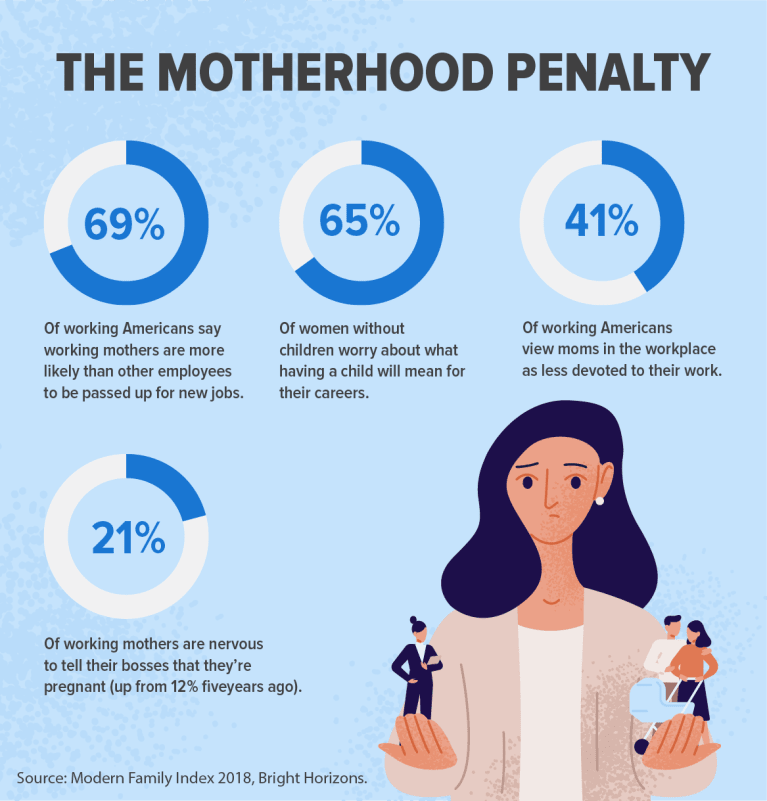 THE MOTHERHOOD PENALTY

69%

Of working Americans say working mothers are more likely than other employees to be passed up for new jobs.

65%

Of women without children worry about what having a child will mean for their careers.

41%

Of working Americans view moms in the workplace as less devoted to their work.

21%

Of working mothers are nervous to tell their bosses that they're pregnant (up from 12% fiveyears ago).

Source: Modern Family Index 2018, Bright Horizons.