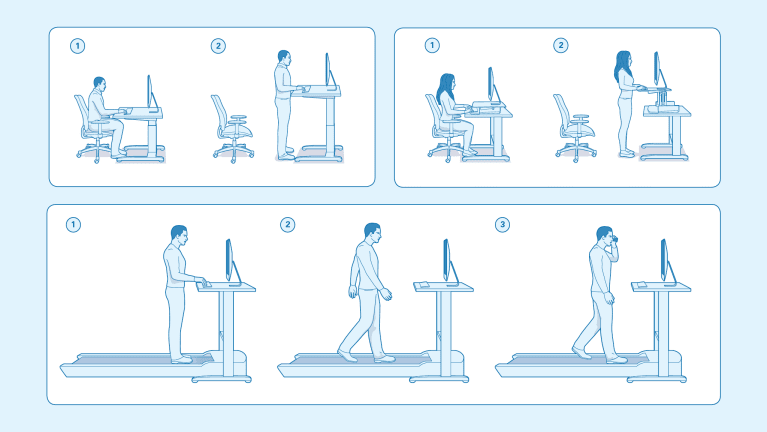 1

2

1

2

1

2

3