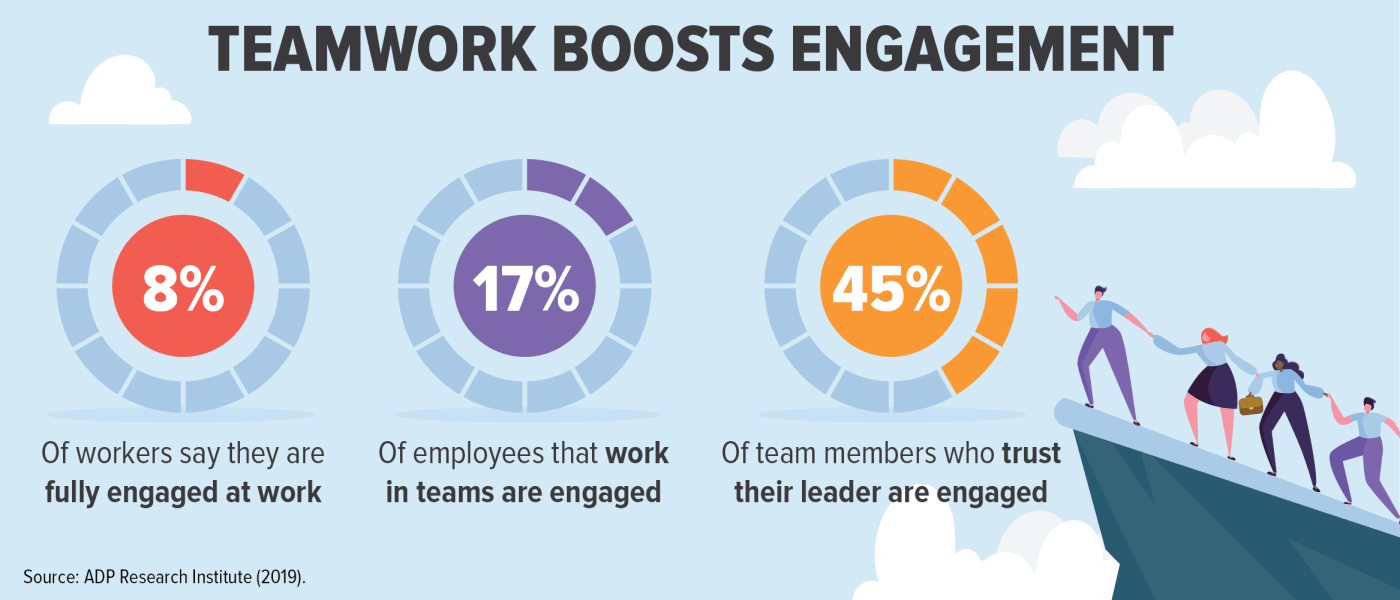 TEAMWORK BOOSTS ENGAGEMENT

8%

Of workers say they are fully engaged at work

17%

Of employees that work in teams are engaged

45%

Of team members who trust their leader are engaged

Source: ADP Research Institute (2019).